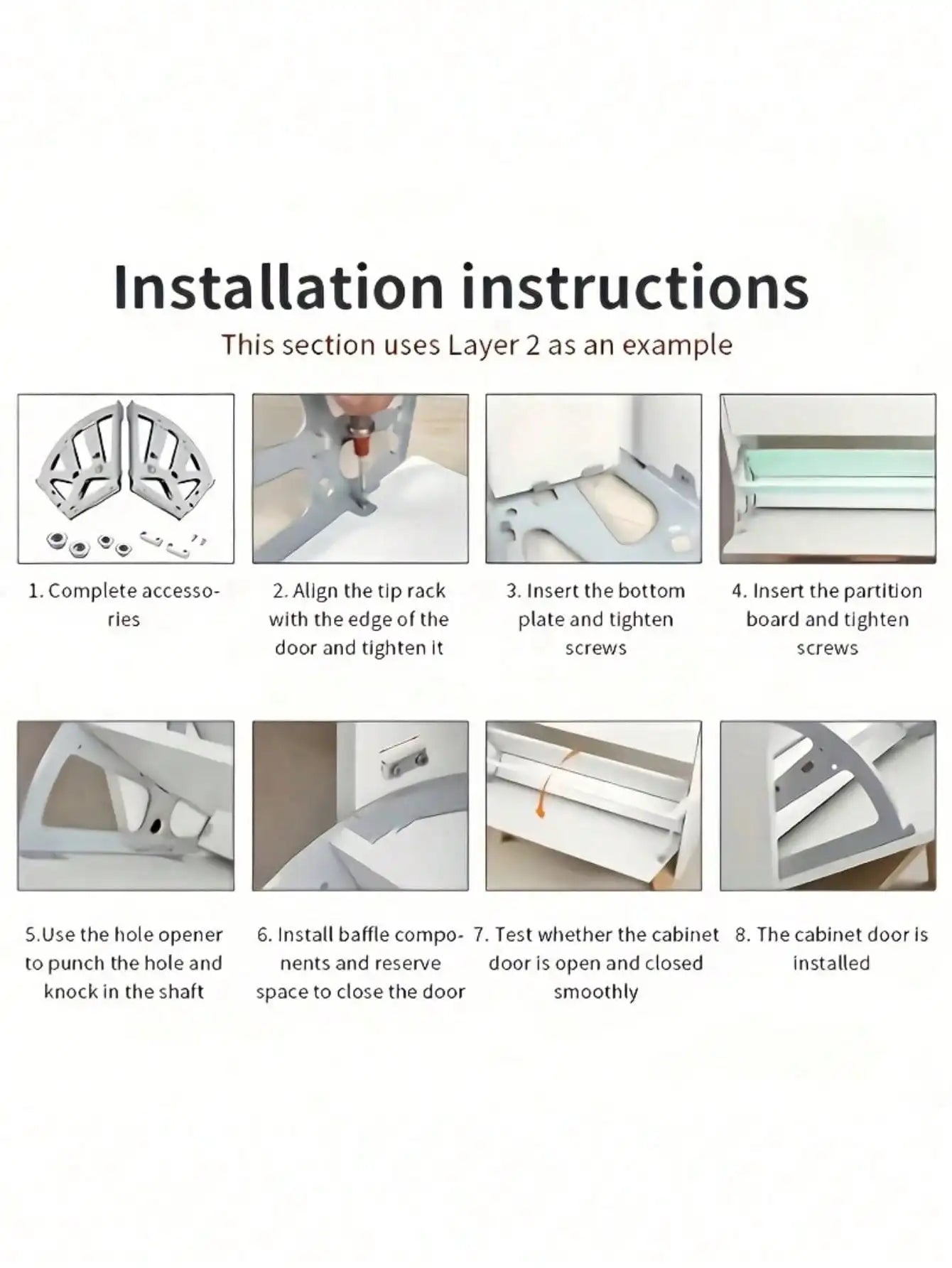 Installation instructions

This section uses Layer 2 as an example

1. Complete accessories

2. Align the tip rack with the edge of the door and tighten it

3. Insert the bottom plate and tighten screws

4. Insert the partition board and tighten screws

5.Use the hole opener to punch the hole and knock in the shaft

6. Install baffle components and reserve space to close the door

7. Test whether the cabinet door is open and closed smoothly

8. The cabinet door is installed